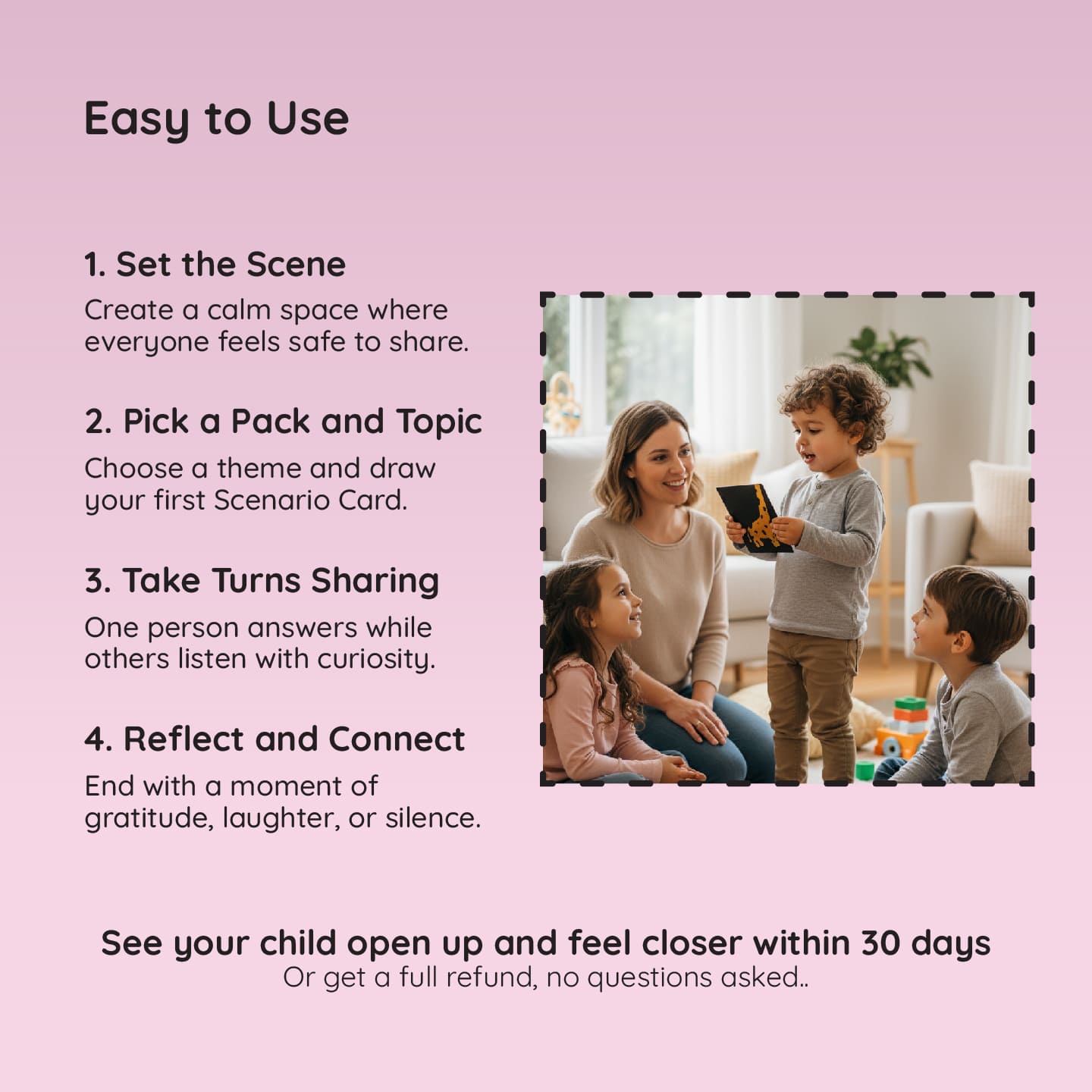 Easy to Use

1. Set the Scene
Create a calm space where everyone feels safe to share.

2. Pick a Pack and Topic
Choose a theme and draw your first Scenario Card.

3. Take Turns Sharing
One person answers while others listen with curiosity.

4. Reflect and Connect
End with a moment of gratitude, laughter, or silence.

See your child open up and feel closer within 30 days
Or get a full refund, no questions asked..