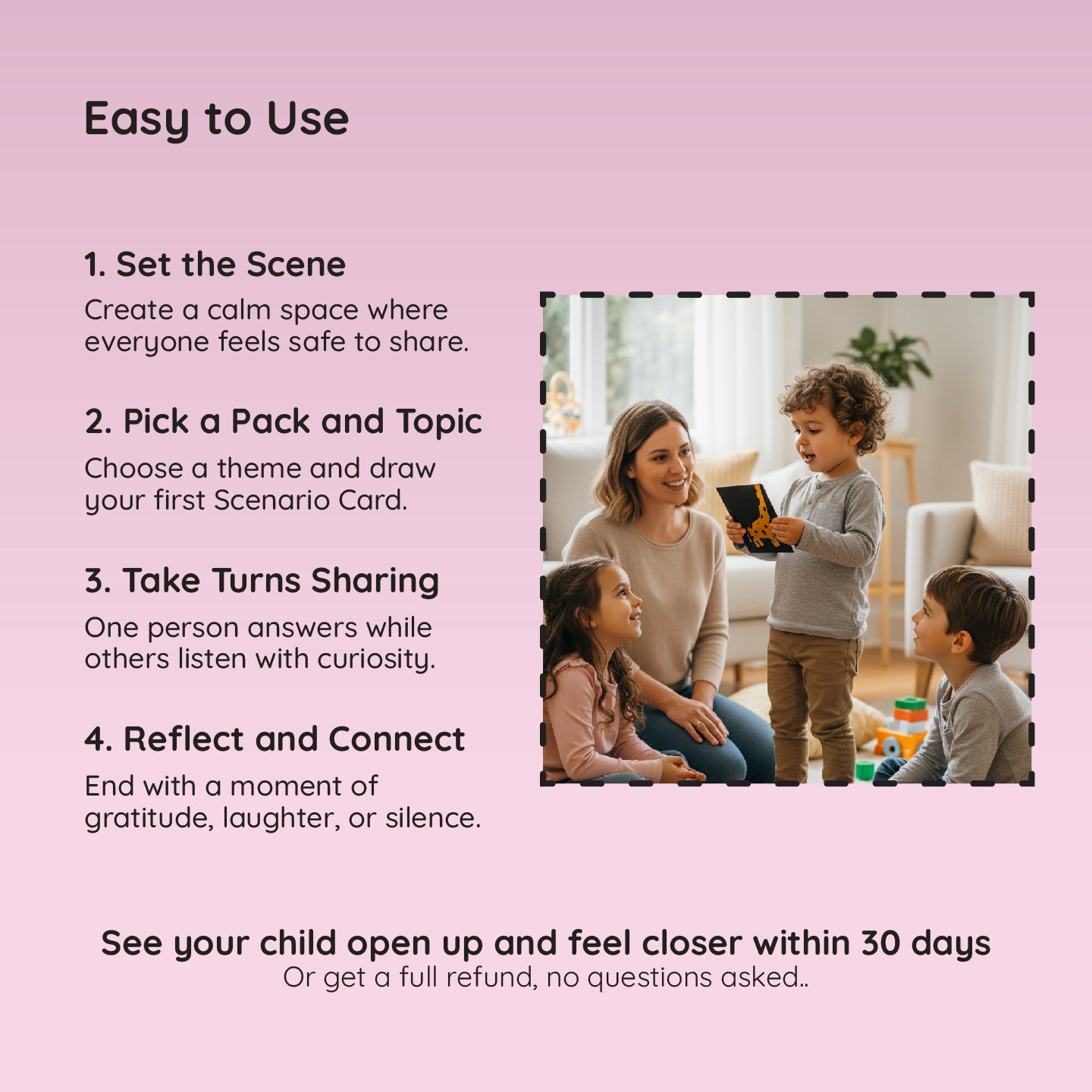 Easy to Use

1. Set the Scene
Create a calm space where everyone feels safe to share.

2. Pick a Pack and Topic
Choose a theme and draw your first Scenario Card.

3. Take Turns Sharing
One person answers while others listen with curiosity.

4. Reflect and Connect
End with a moment of gratitude, laughter, or silence.

See your child open up and feel closer within 30 days
Or get a full refund, no questions asked..